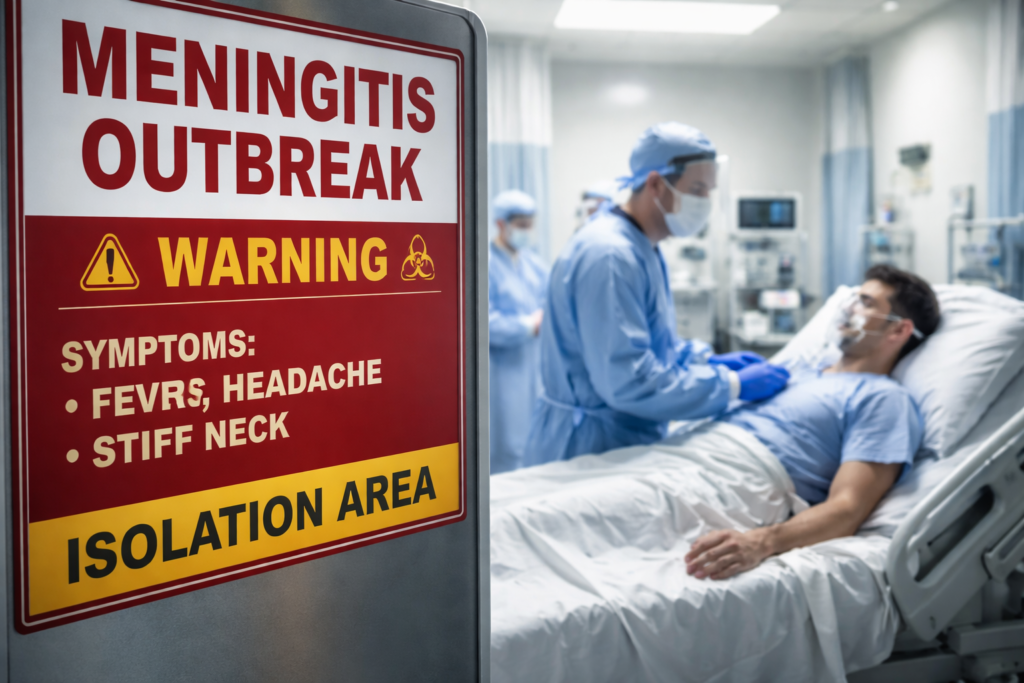 MENINGITIS OUTBREAK

WARNING

SYMPTOMS:
• FEVRS, HEADACHE
• STIFF NECK

ISOLATION AREA